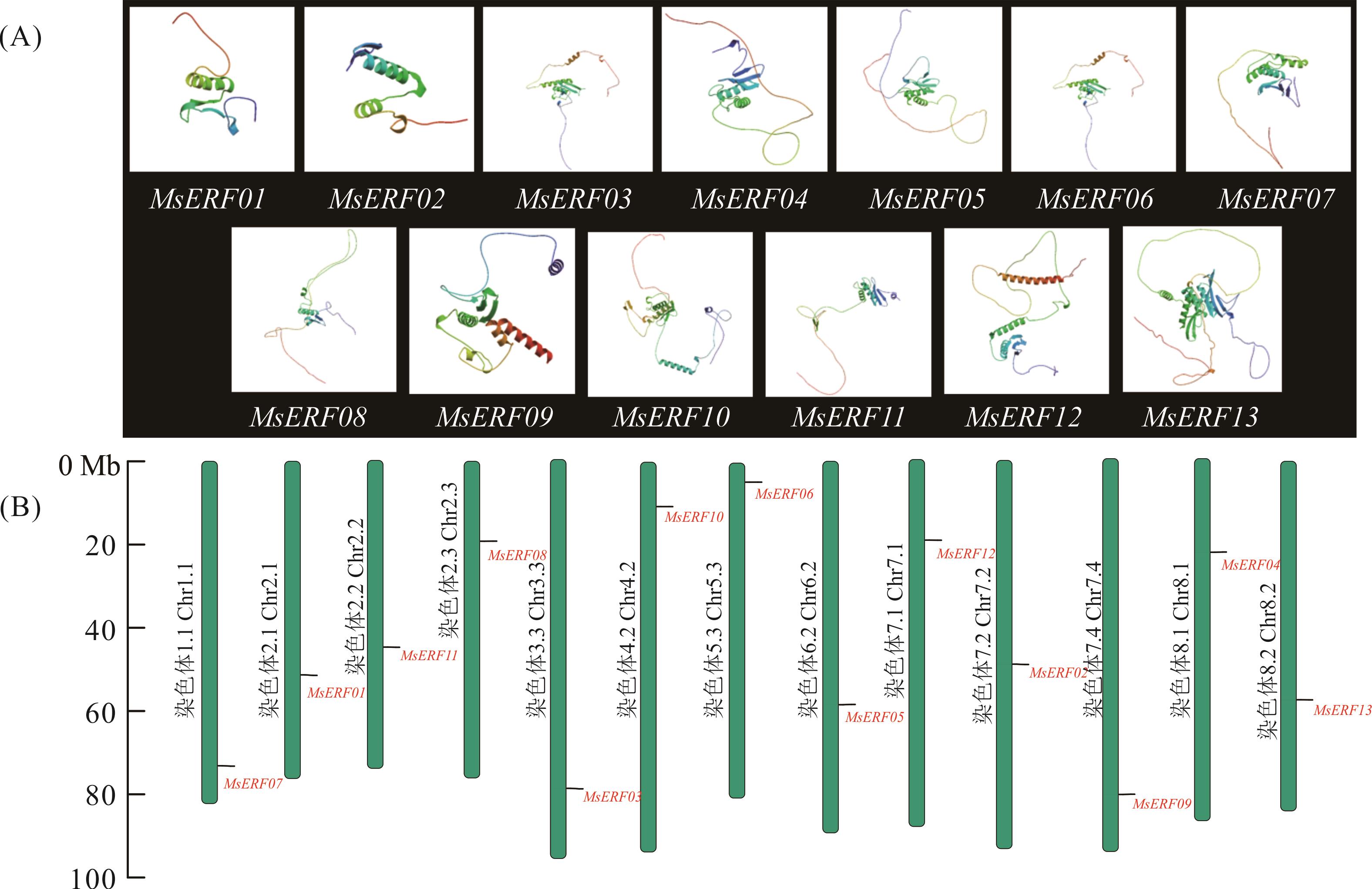 (A)

MsERF01 MsERF02 MsERF03 MsERF04 MsERF05 MsERF06 MsERF07

MsERF08 MsERF09 MsERF10 MsERF11 MsERF12 MsERF13

(B)

0 Mb
20
40
60
80
100

染色体1.1 Chr1.1
MsERF07

染色体2.1 Chr2.1
MsERF01

染色体2.2 Chr2.2
MsERF11

染色体2.3 Chr2.3
MsERF08

染色体3.3 Chr3.3
MsERF03

染色体4.2 Chr4.2
MsERF10

染色体5.3 Chr5.3
MsERF06

染色体6.2 Chr6.2
MsERF05

染色体7.1 Chr7.1
MsERF12

染色体7.2 Chr7.2
MsERF02

染色体7.4 Chr7.4
MsERF09

染色体8.1 Chr8.1
MsERF04

染色体8.2 Chr8.2
MsERF13